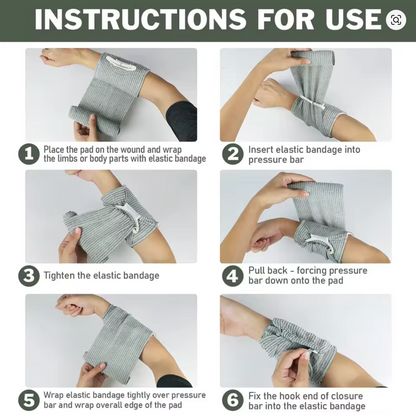 INSTRUCTIONS FOR USE

1 Place the pad on the wound and wrap the limbs or body parts with elastic bandage

2 Insert elastic bandage into pressure bar

3 Tighten the elastic bandage

4 Pull back - forcing pressure bar down onto the pad

5 Wrap elastic bandage tightly over pressure bar and wrap overall edge of the pad

6 Fix the hook end of closure bar into the elastic bandage